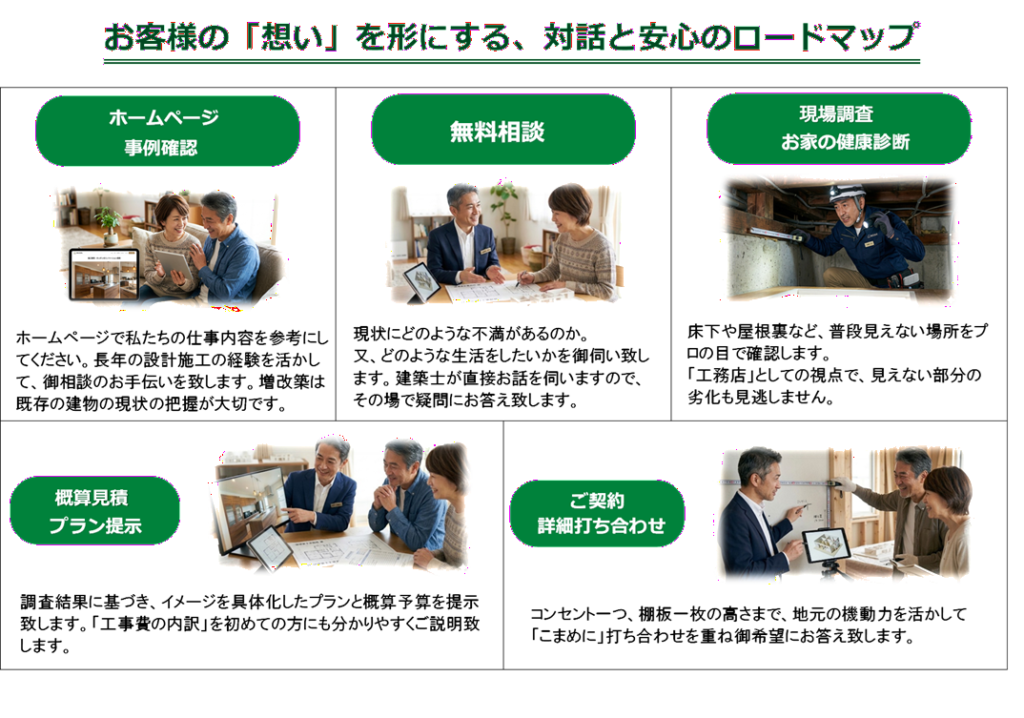 お客様の「想い」を形にする、対話と安心のロードマップ

ホームページ
事例確認

ホームページで私たちの仕事内容を参考にしてください。長年の設計施工の経験を活かして、御相談のお手伝いを致します。増改築は既存の建物の現状の把握が大切です。

無料相談

現状にどのような不満があるのか。
又、どのような生活をしたいかを御伺い致します。建築士が直接お話を伺いますので、その場で疑問にお答え致します。

現場調査
お家の健康診断

床下や屋根裏など、普段見えない場所をプロの目で確認します。
「工務店」としての視点で、見えない部分の劣化も見逃しません。

概算見積
プラン提示

調査結果に基づき、イメージを具体化したプランと概算予算を提示致します。「工事費の内訳」を初めての方にも分かりやすくご説明致します。

ご契約
詳細打ち合わせ

コンセント一つ、棚板一枚の高さまで、地元の機動力を活かして「こまめに」打ち合わせを重ね御希望にお答え致します。